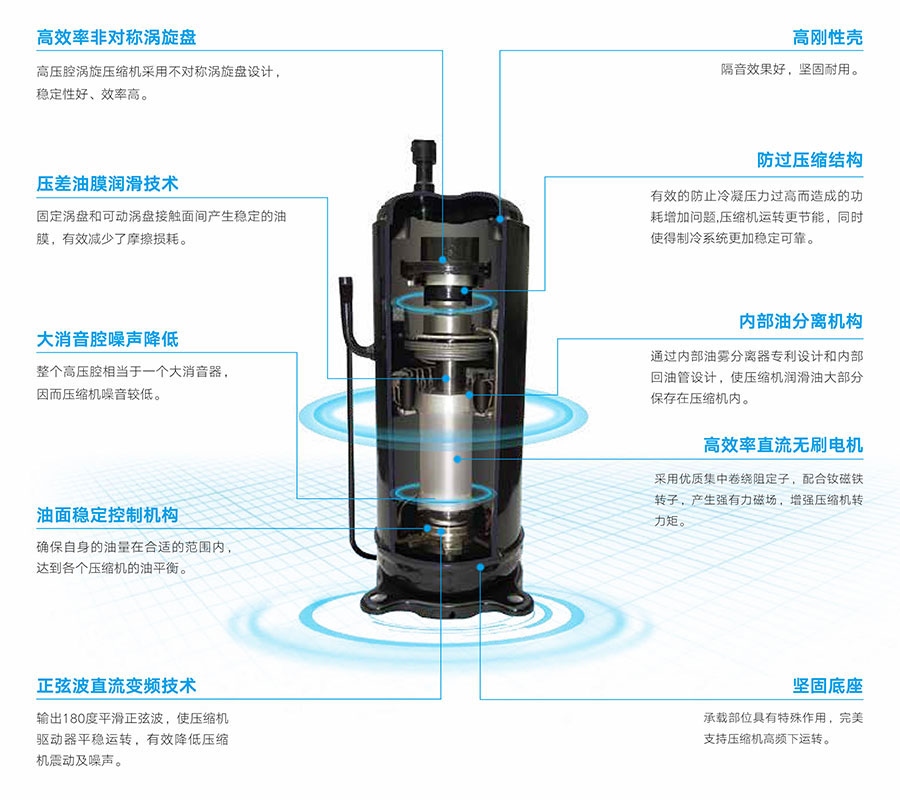 高效率非对称涡旋盘

高压腔涡旋压缩机采用不对称涡旋盘设计，稳定性好、效率高。

压差油膜润滑技术

固定涡盘和可动涡盘接触面间产生稳定的油膜，有效减少了摩擦损耗。

大消音腔噪声降低

整个高压腔相当于一个大消音器，因而压缩机噪音较低。

油面稳定控制机构

确保自身的油量在合适的范围内，达到各个压缩机的油平衡。

正弦波直流变频技术

输出180度平滑正弦波，使压缩机驱动器平稳运转，有效降低压缩机震动及噪声。

高刚性壳

隔音效果好，坚固耐用。

防过压缩结构

有效的防止冷凝压力过高而造成的功耗增加问题,压缩机运转更节能，同时使得制冷系统更加稳定可靠。

内部油分离机构

通过内部油雾分离器专利设计和内部回油管设计，使压缩机润滑油大部分保存在压缩机内。

高效率直流无刷电机

采用优质集中卷绕阻定子，配合钕磁铁转子，产生强有力磁场，增强压缩机转力矩。

坚固底座

承载部位具有特殊作用，完美支持压缩机高频下运转。